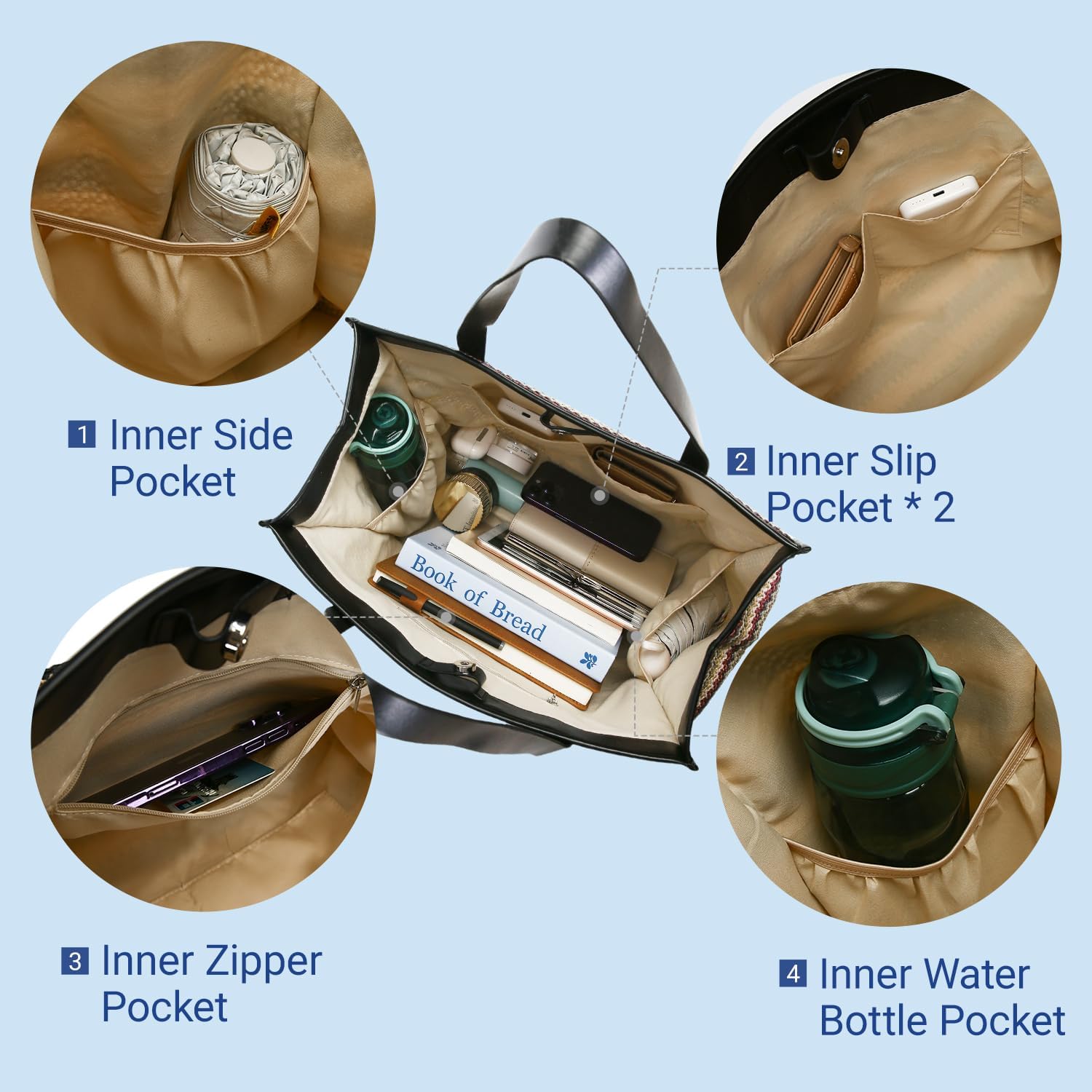 1 Inner Side Pocket

2 Inner Slip Pocket * 2

Book of Bread

3 Inner Zipper Pocket

4 Inner Water Bottle Pocket